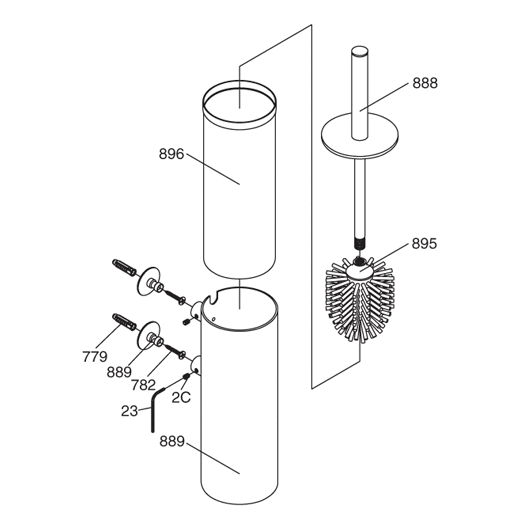 888
896
895
779
889
782
2C
23
889